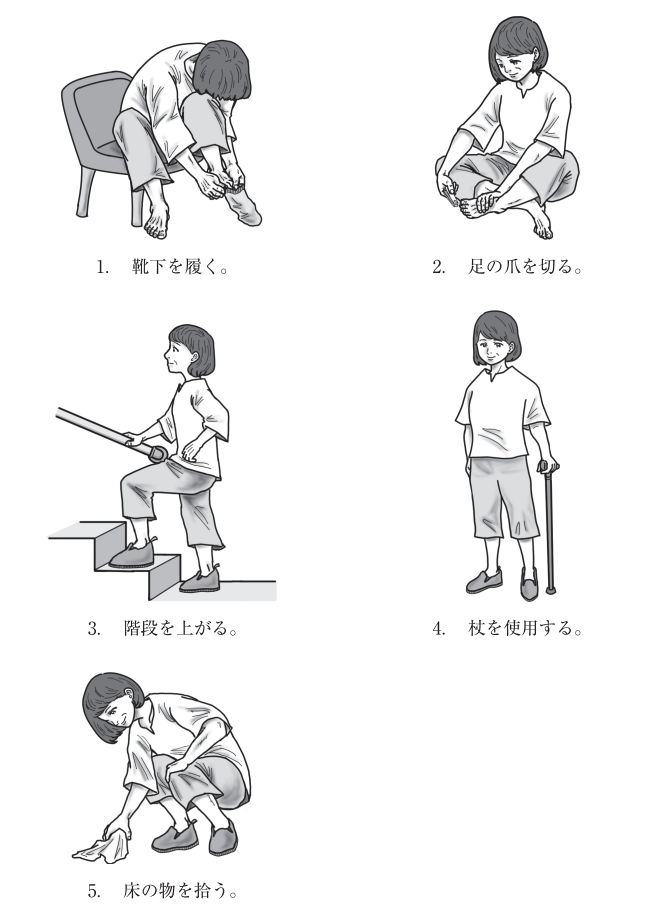 1. 靴下を履く。

2. 足の爪を切る。

3. 階段を上がる。

4. 杖を使用する。

5. 床の物を拾う。