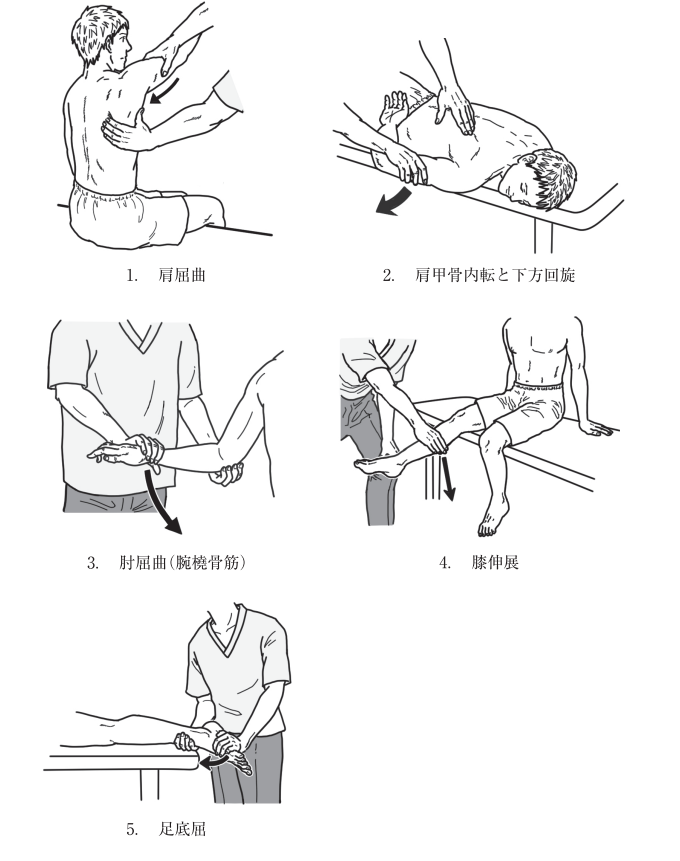 1. 肩屈曲

2. 肩甲骨内転と下方回旋

3. 肘屈曲(腕橈骨筋)

4. 膝伸展

5. 足底屈