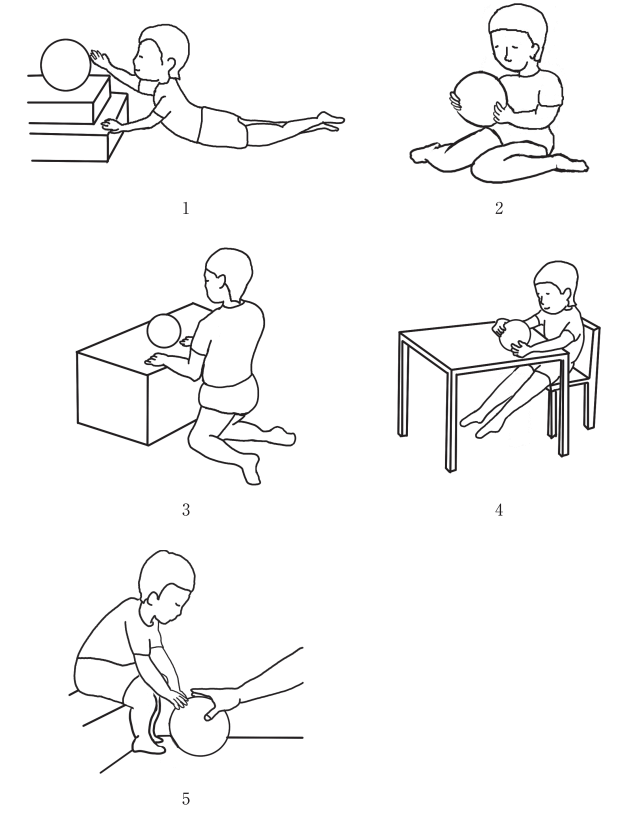 1

2

3

4

5