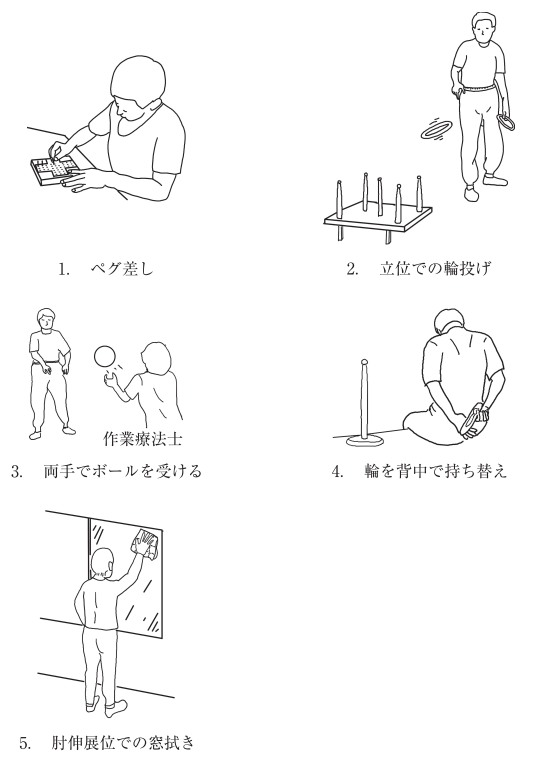 1. ペグ差し

2. 立位での輪投げ

作業療法士

3. 両手でボールを受ける

4. 輪を背中で持ち替え

5. 肘伸展位での窓拭き