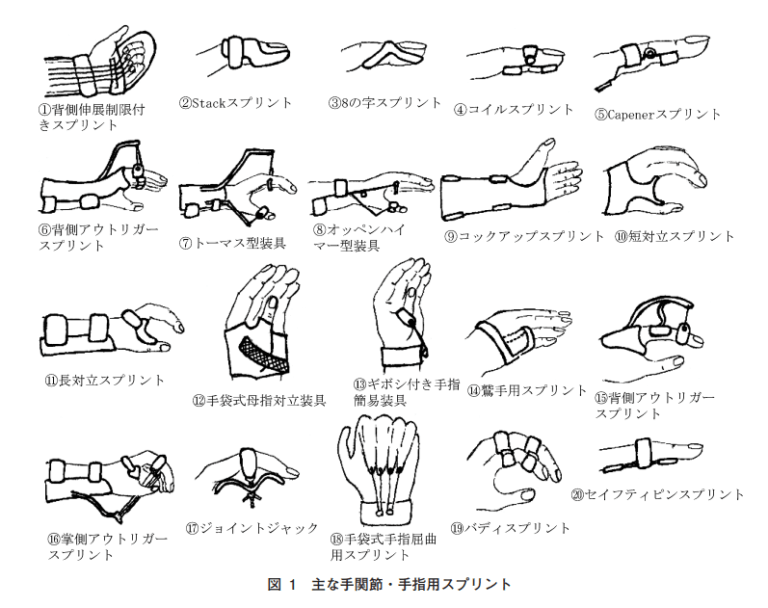 ①背側伸展制限付きスプリント

②Stackスプリント

③8の字スプリント

④コイルスプリント

⑤Capenerスプリント

⑥背側アウトリガースプリント

⑦トーマス型装具

⑧オッペンハイマー型装具

⑨コックアップスプリント

⑩短対立スプリント

⑪長対立スプリント

⑫手袋式母指対立装具

⑬ギボシ付き手指簡易装具

⑭鷲手用スプリント

⑮背側アウトリガースプリント

⑯掌側アウトリガースプリント

⑰ジョイントジャック

⑱手袋式手指屈曲用スプリント

⑲バディスプリント

⑳セイフティピンスプリント

図 1 主な手関節・手指用スプリント