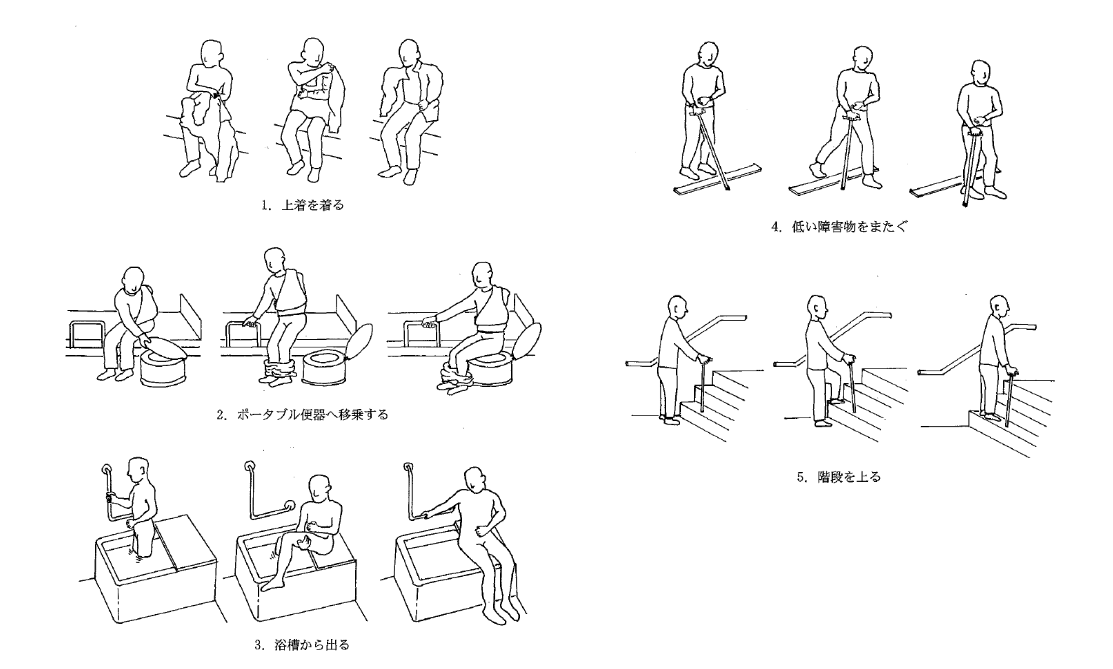 1. 上着を着る

2. ポータブル便器へ移乗する

3. 浴槽から出る

4. 低い障害物をまたぐ

5. 階段を上る