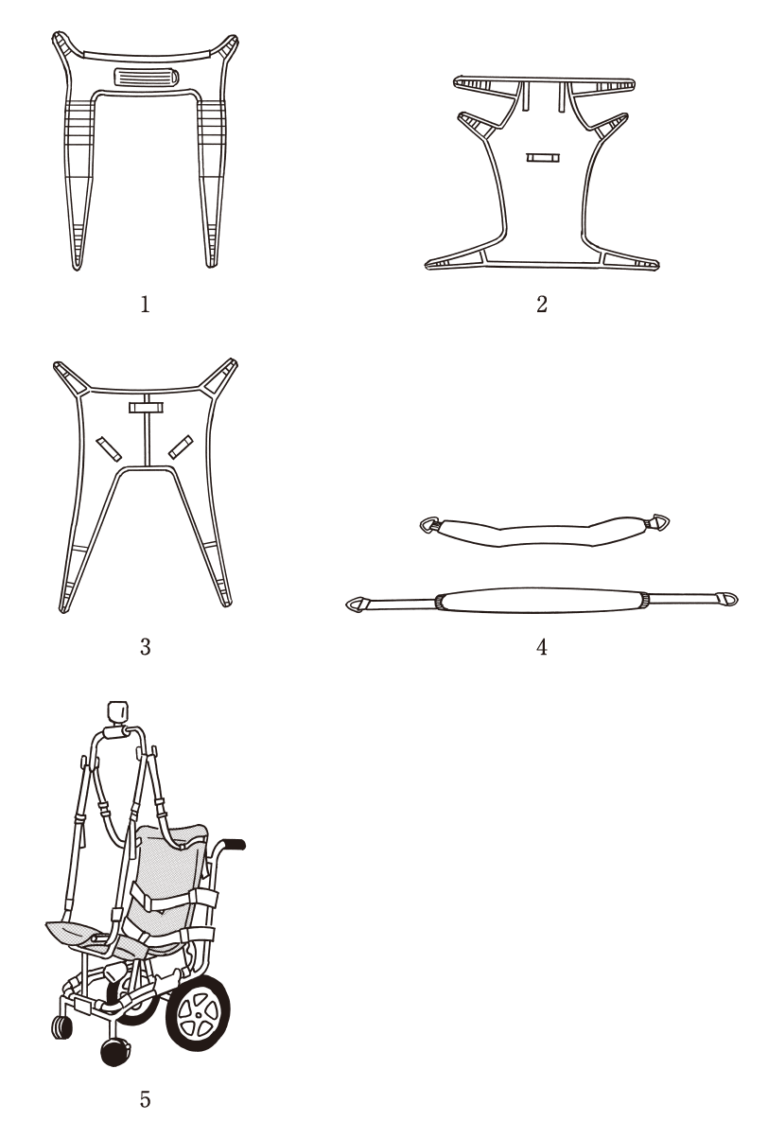 1

2

3

4

5