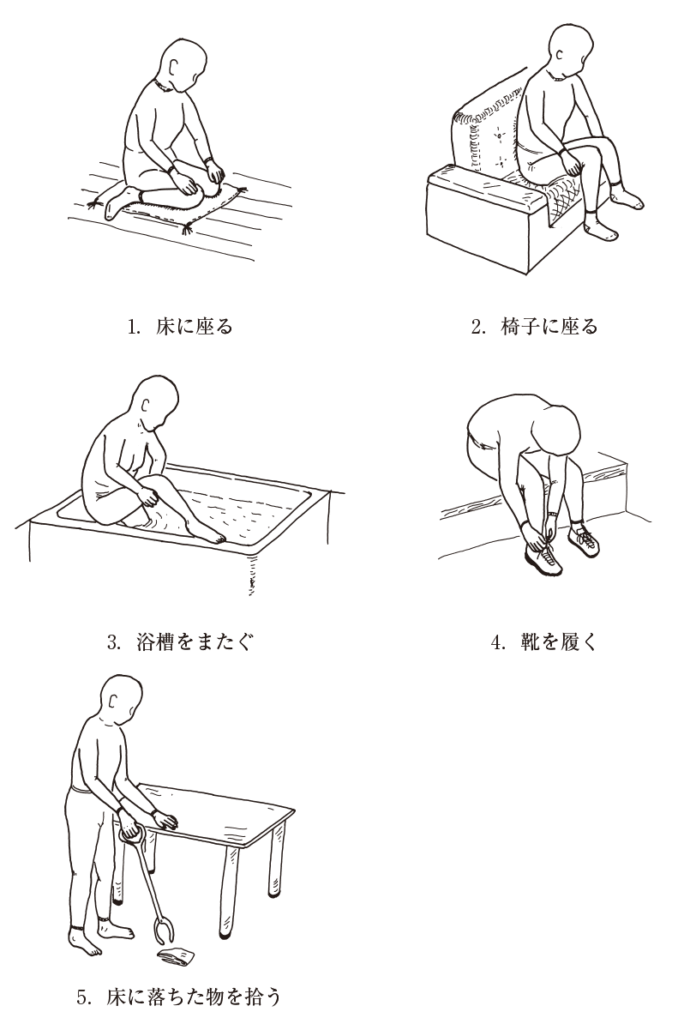 1. 床に座る

2. 椅子に座る

3. 浴槽をまたぐ

4. 靴を履く

5. 床に落ちた物を拾う