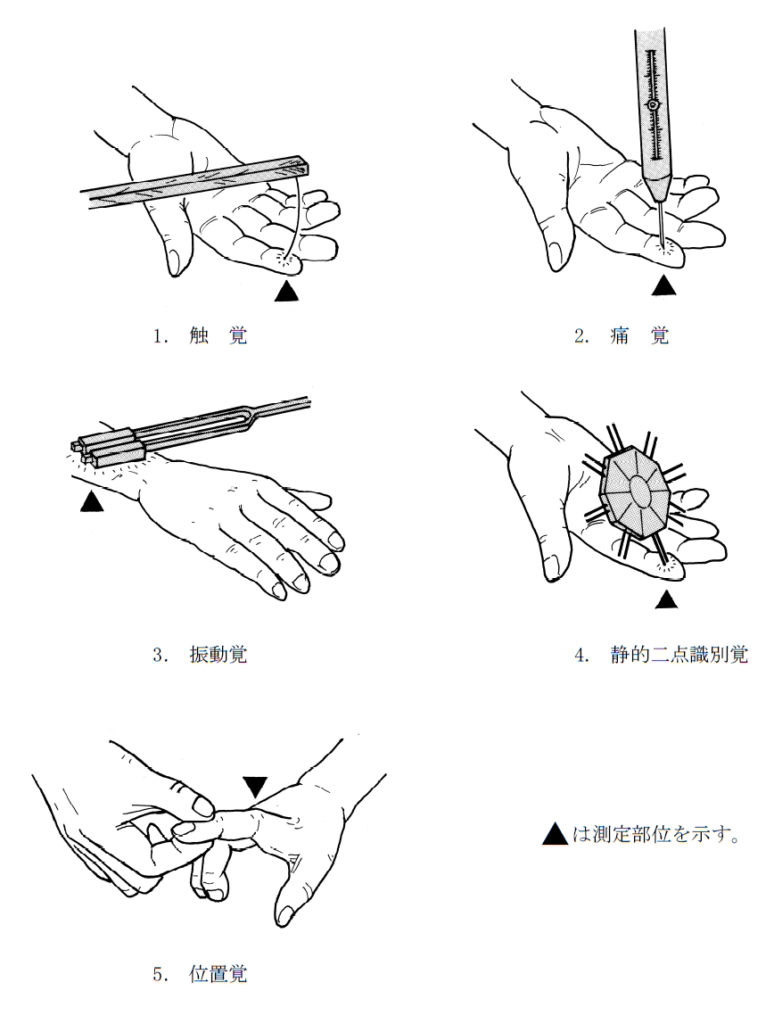 1. 触 覚

2. 痛 覚

3. 振動覚

4. 静的二点識別覚

5. 位置覚

▲は測定部位を示す。